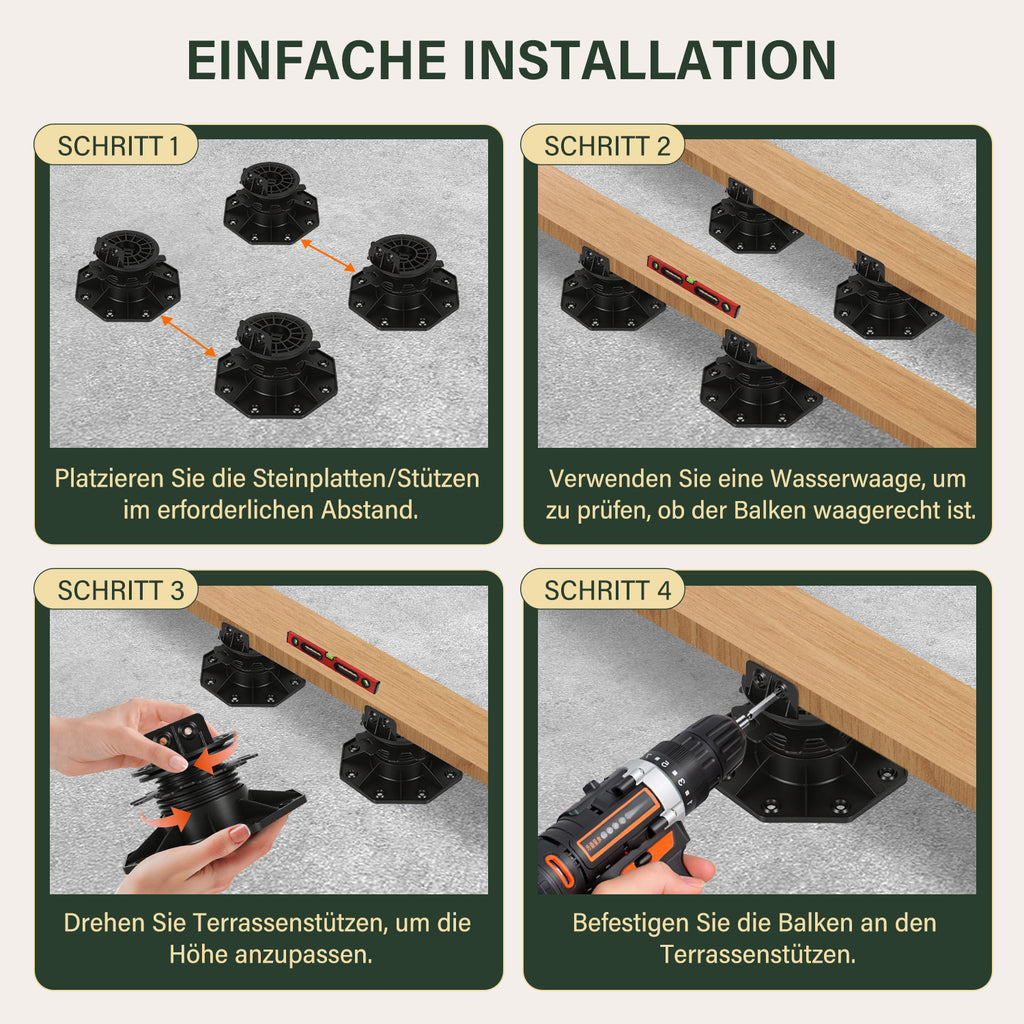 EINFACHE INSTALLATION

SCHRITT 1

Platzieren Sie die Steinplatten/Stützen im erforderlichen Abstand.

SCHRITT 2

Verwenden Sie eine Wasserwaage, um zu prüfen, ob der Balken waagerecht ist.

SCHRITT 3

Drehen Sie Terrassenstützen, um die Höhe anzupassen.

SCHRITT 4

Befestigen Sie die Balken an den Terrassenstützen.