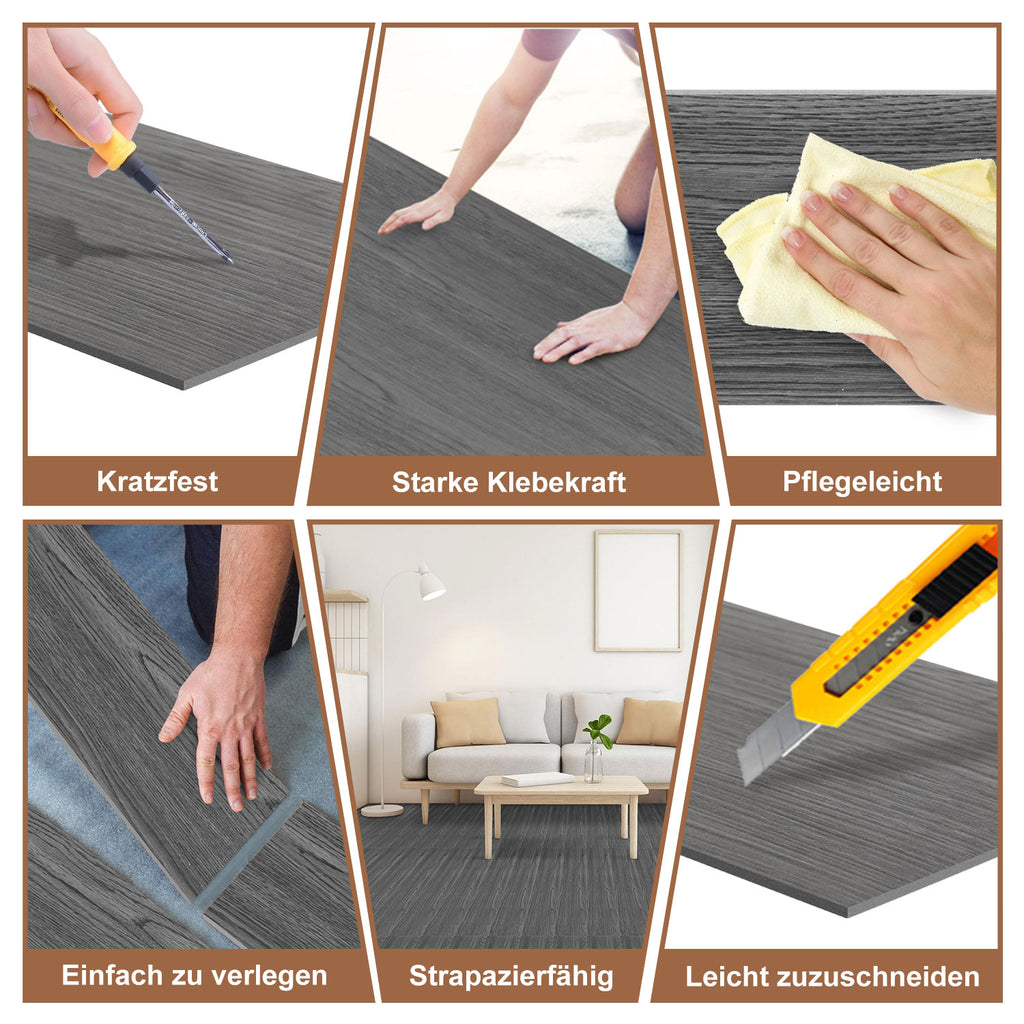 Kratzfest

Starke Klebekraft

Pflegeleicht

Einfach zu verlegen

Strapazierfähig

Leicht zuzuschneiden