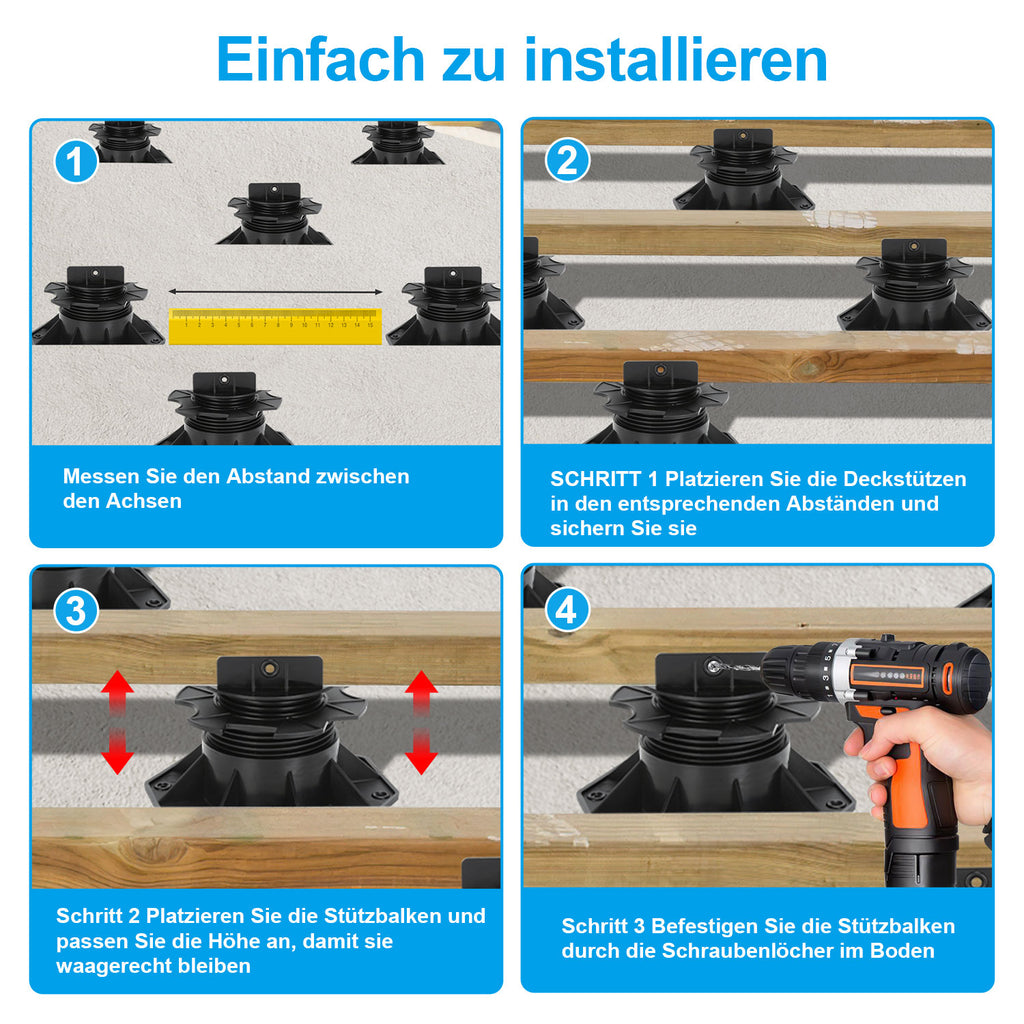 Einfach zu installieren

1

1 2 3 4 5 6 7 8 9 10 11 12 13 14 15

Messen Sie den Abstand zwischen den Achsen

2

SCHRITT 1 Platzieren Sie die Deckstützen in den entsprechenden Abständen und sichern Sie sie

3

Schritt 2 Platzieren Sie die Stützbalken und passen Sie die Höhe an, damit sie waagerecht bleiben

4

Schritt 3 Befestigen Sie die Stützbalken durch die Schraubenlöcher im Boden