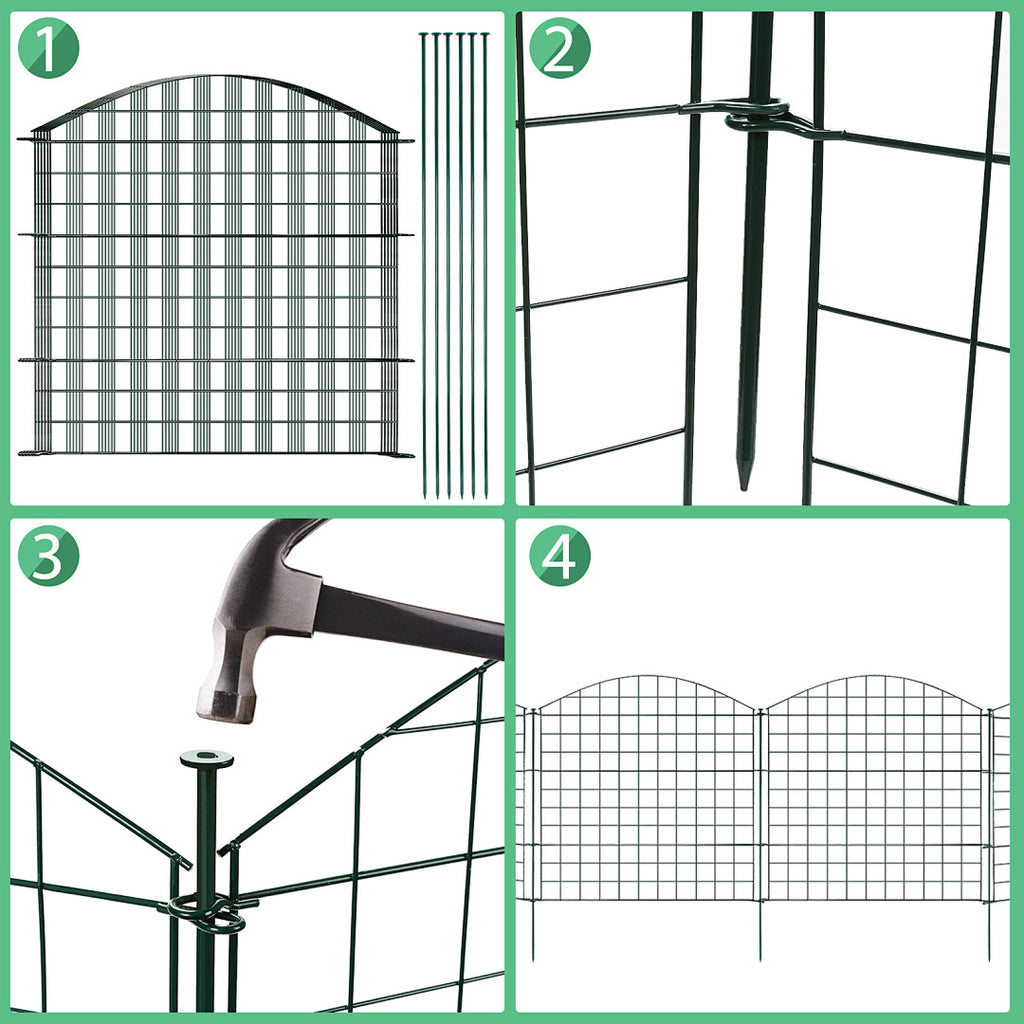 1

2

3

4