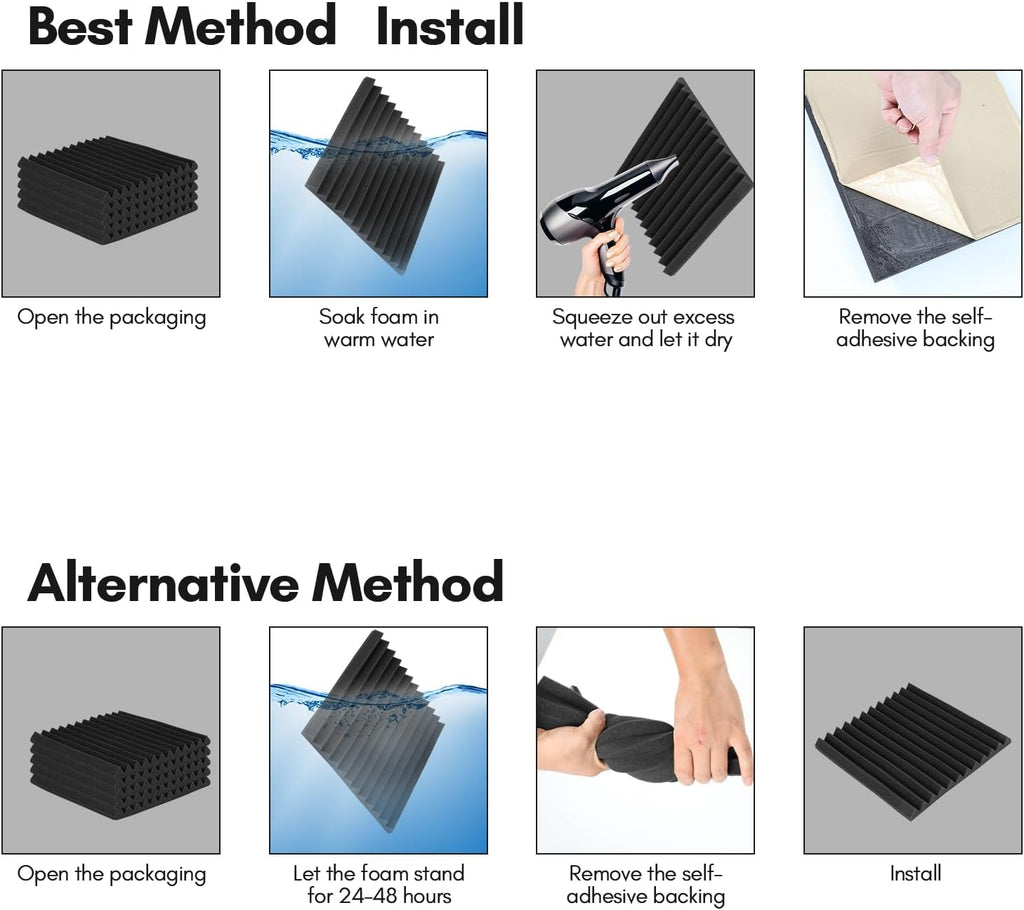 Best Method Install

Open the packaging

Soak foam in warm water

Squeeze out excess water and let it dry

Remove the self-adhesive backing

Alternative Method

Open the packaging

Let the foam stand for 24-48 hours

Remove the self-adhesive backing

Install