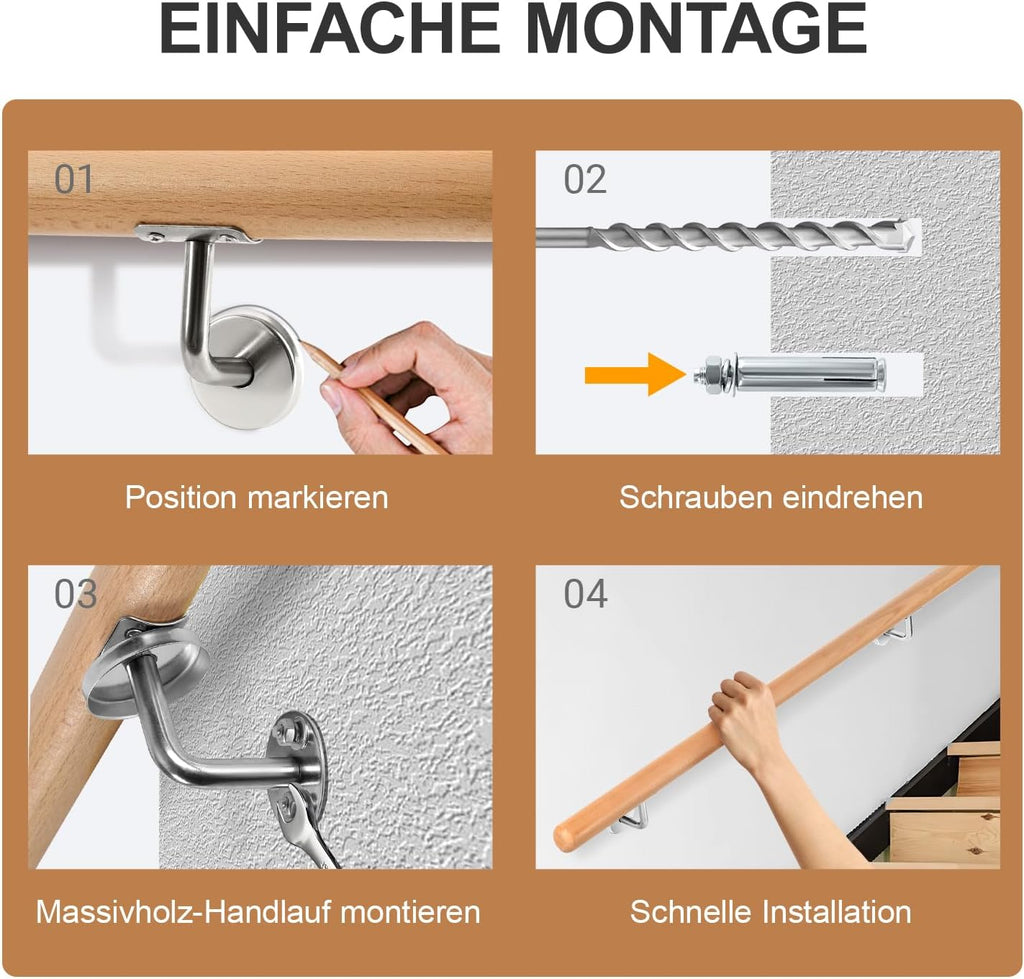 EINFACHE MONTAGE

01

Position markieren

02

Schrauben eindrehen

03

Massivholz-Handlauf montieren

04

Schnelle Installation