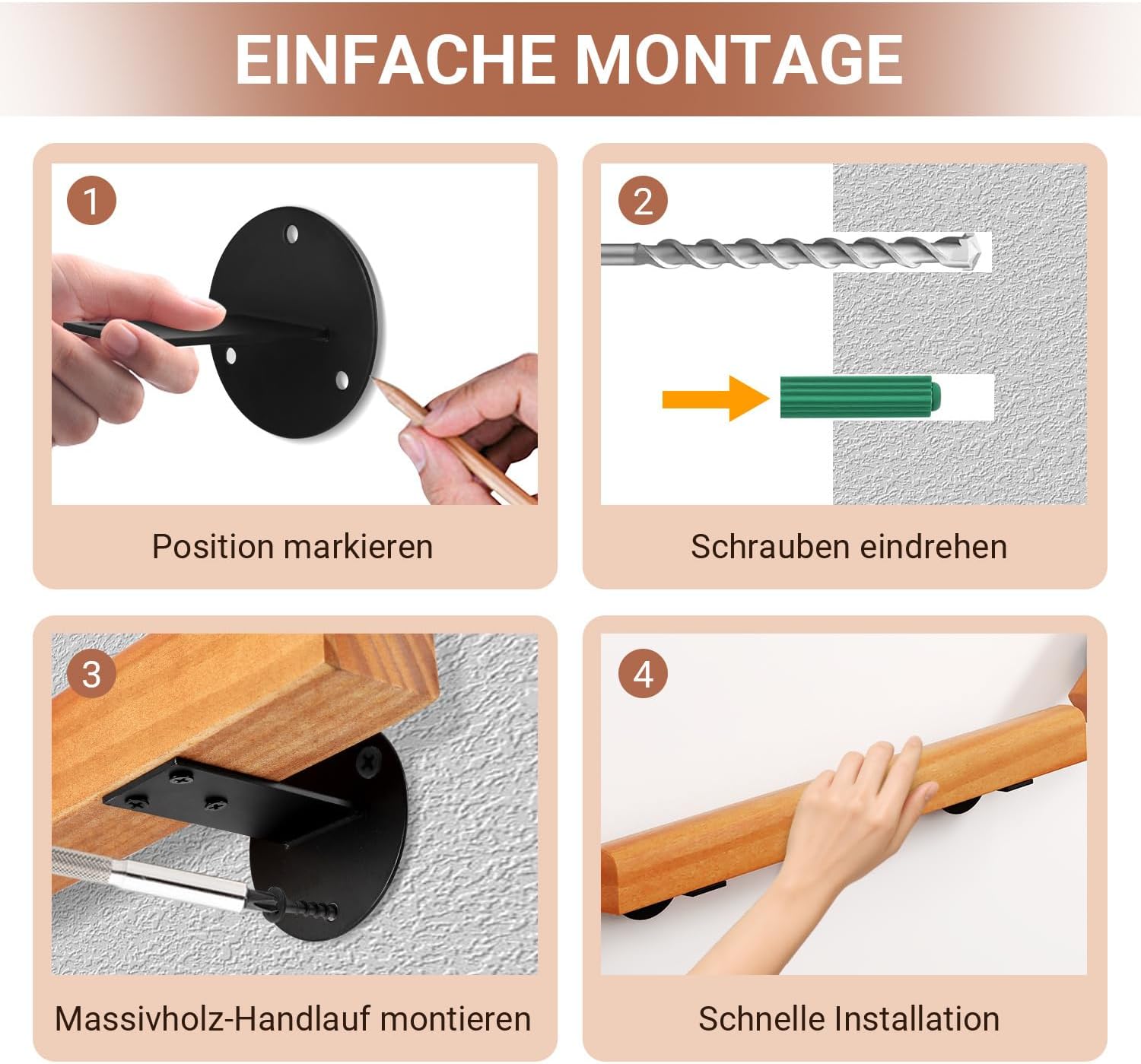 EINFACHE MONTAGE

1

Position markieren

2

Schrauben eindrehen

3

Massivholz-Handlauf montieren

4

Schnelle Installation