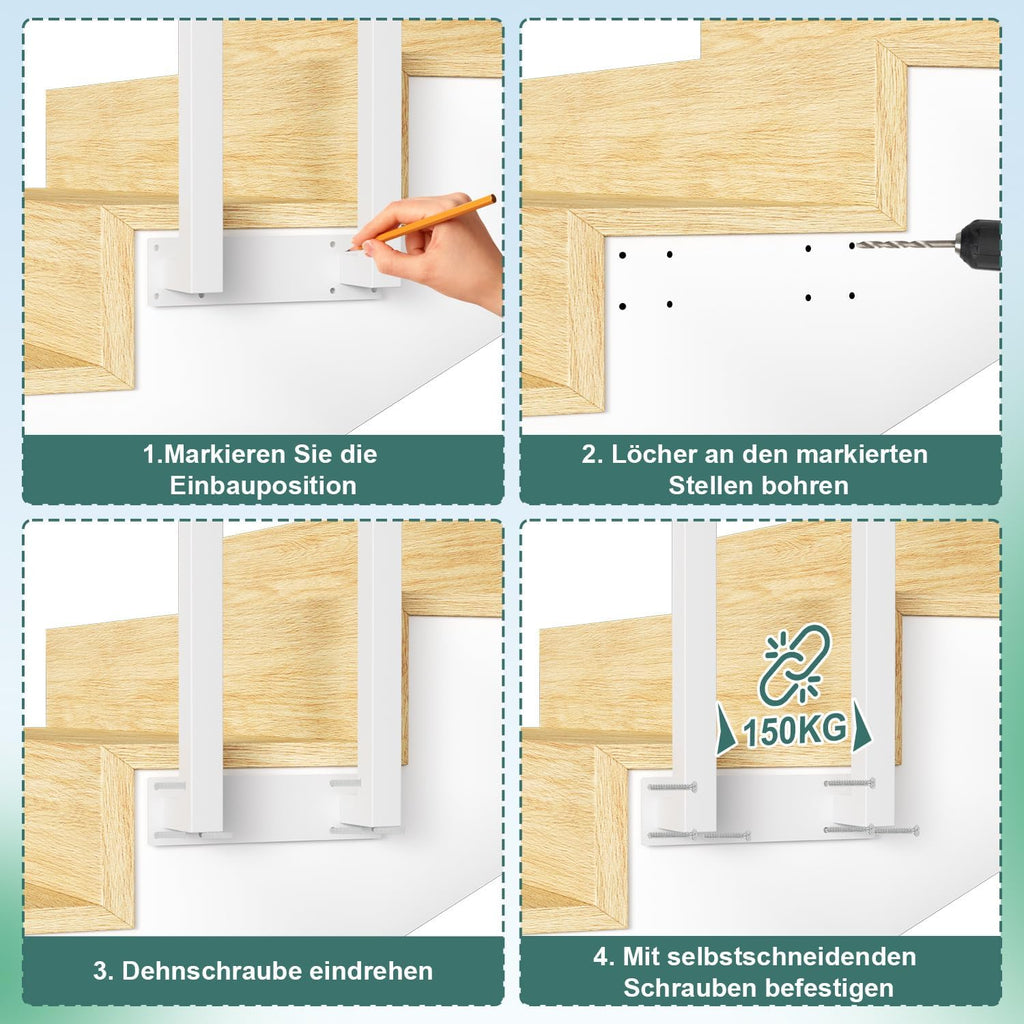 1.Markieren Sie die Einbauposition

2. Löcher an den markierten Stellen bohren

3. Dehnschraube eindrehen

150KG

4. Mit selbstschneidenden Schrauben befestigen