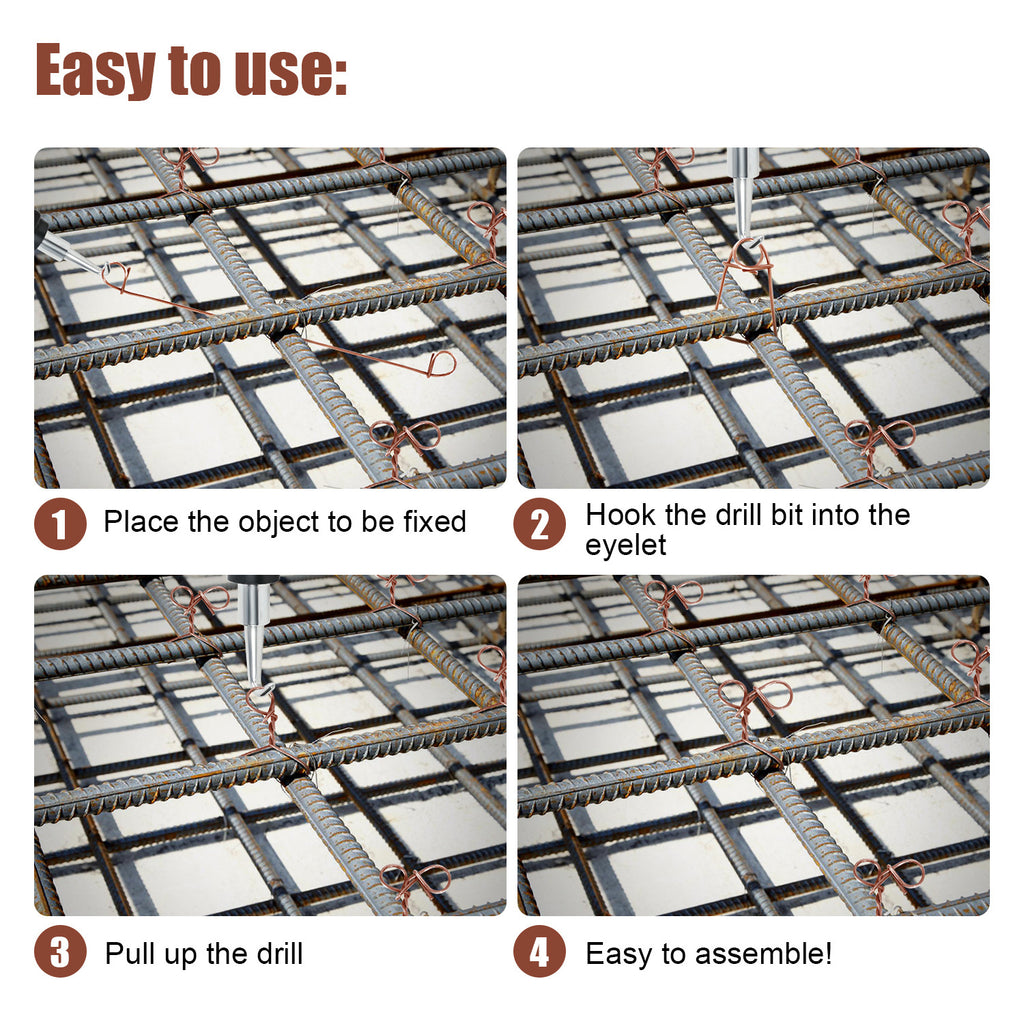 Easy to use:

1 Place the object to be fixed

2 Hook the drill bit into the eyelet

3 Pull up the drill

4 Easy to assemble!