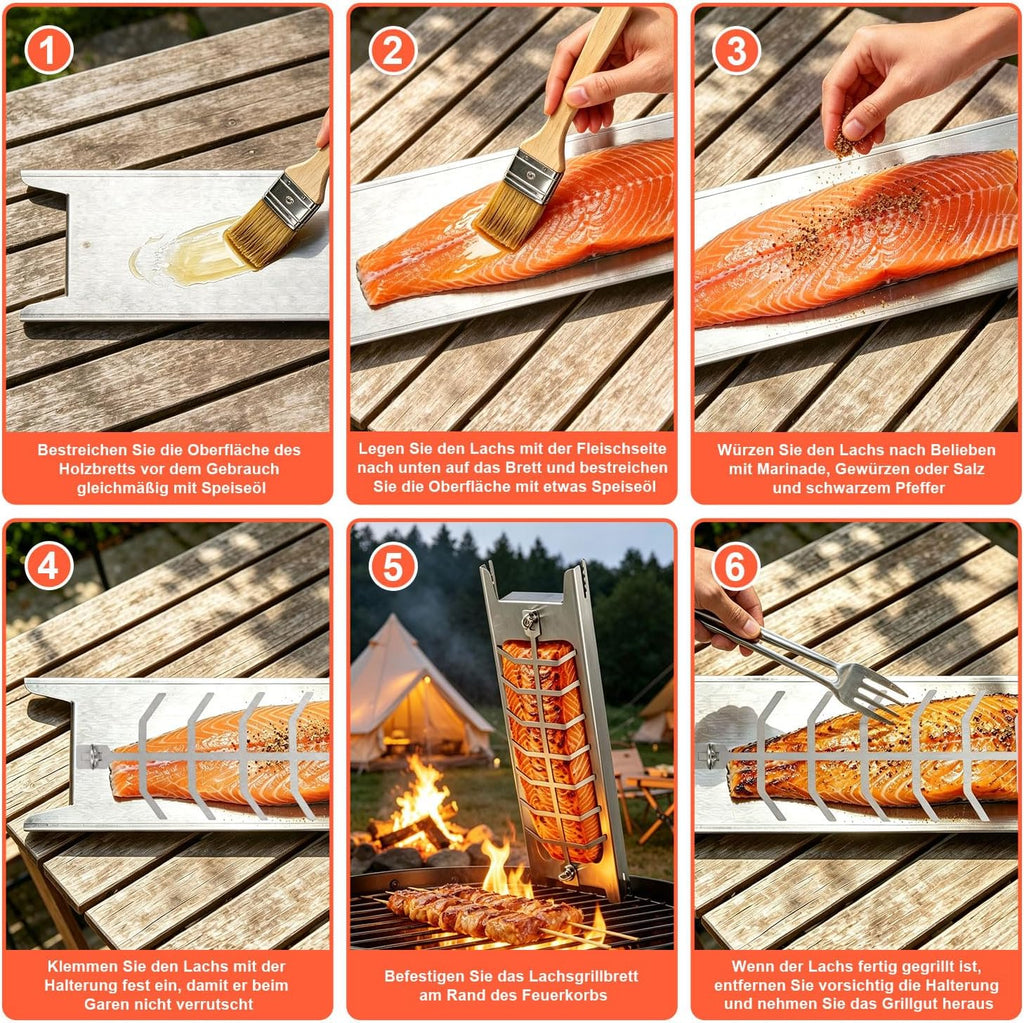 1

Bestreichen Sie die Oberfläche des Holzbretts vor dem Gebrauch gleichmäßig mit Speiseöl

2

Legen Sie den Lachs mit der Fleischseite nach unten auf das Brett und bestreichen Sie die Oberfläche mit etwas Speiseöl

3

Würzen Sie den Lachs nach Belieben mit Marinade, Gewürzen oder Salz und schwarzem Pfeffer

4

Klemmen Sie den Lachs mit der Halterung fest ein, damit er beim Garen nicht verrutscht

5

Befestigen Sie das Lachsgrillbrett am Rand des Feuerkorbs

6

Wenn der Lachs fertig gegrillt ist, entfernen Sie vorsichtig die Halterung und nehmen Sie das Grillgut heraus